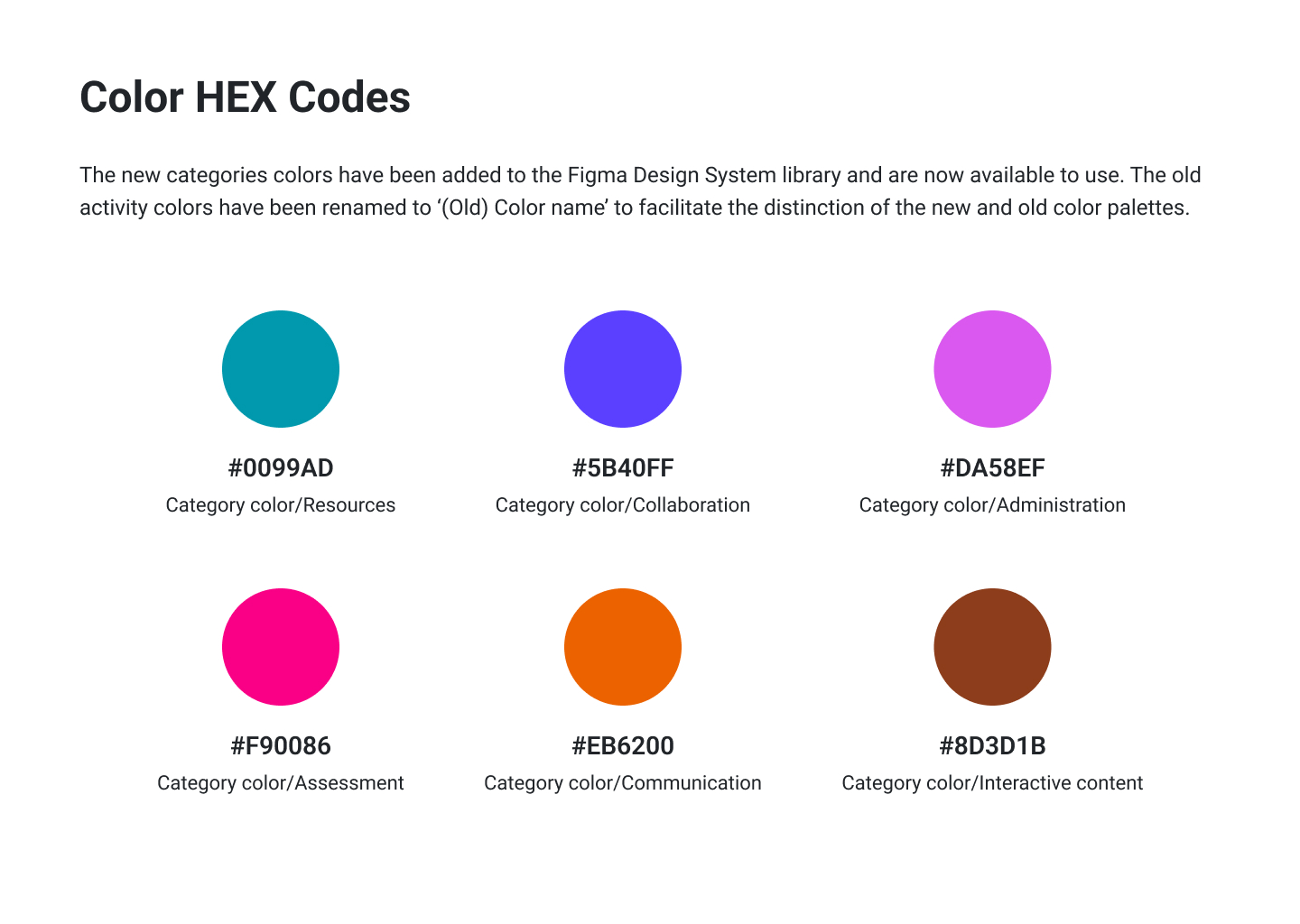 Color HEX Codes

The new categories colors have been added to the Figma Design System library and are now available to use. The old activity colors have been renamed to '(Old) Color name' to facilitate the distinction of the new and old color palettes.

#0099AD
Category color/Resources

#5B40FF
Category color/Collaboration

#DA58EF
Category color/Administration

#F90086
Category color/Assessment

#EB6200
Category color/Communication

#8D3D1B
Category color/Interactive content